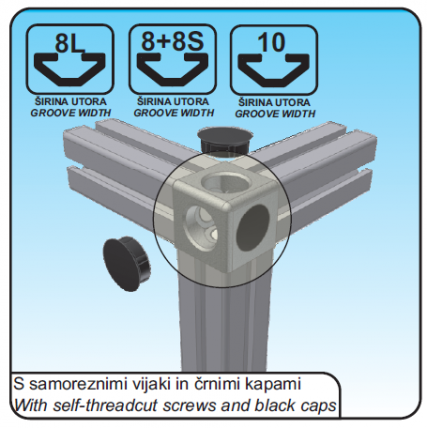 8L
ŠIRINA UTORA
GROOVE WIDTH

8+8S
ŠIRINA UTORA
GROOVE WIDTH

10
ŠIRINA UTORA
GROOVE WIDTH

S samoreznimi vijaki in črnimi kapami
With self-threadcut screws and black caps